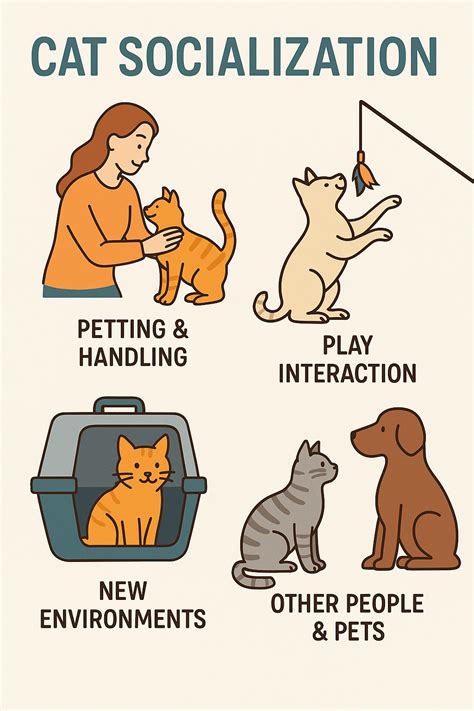 CAT SOCIALIZATION

PETTING & HANDLING

PLAY INTERACTION

NEW ENVIRONMENTS

OTHER PEOPLE & PETS