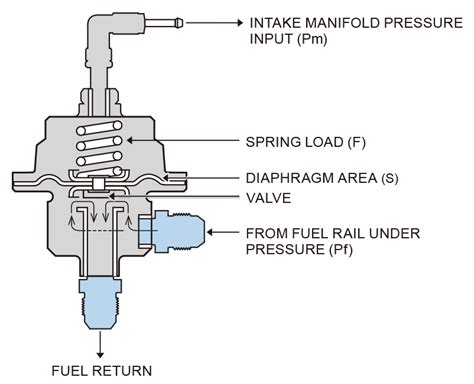 INTAKE MANIFOLD PRESSURE INPUT (Pm)

SPRING LOAD (F)

DIAPHRAGM AREA (S)

VALVE

FROM FUEL RAIL UNDER PRESSURE (Pf)

FUEL RETURN