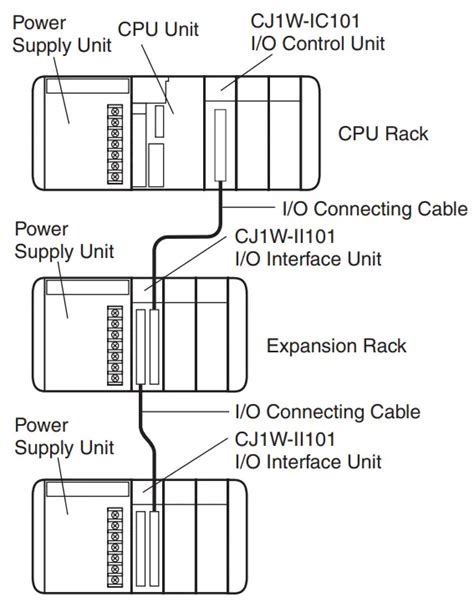 Power Supply Unit

CPU Unit

CJ1W-IC101 I/O Control Unit

CPU Rack

I/O Connecting Cable

Power Supply Unit

CJ1W-II101 I/O Interface Unit

Expansion Rack

I/O Connecting Cable

Power Supply Unit

CJ1W-II101 I/O Interface Unit