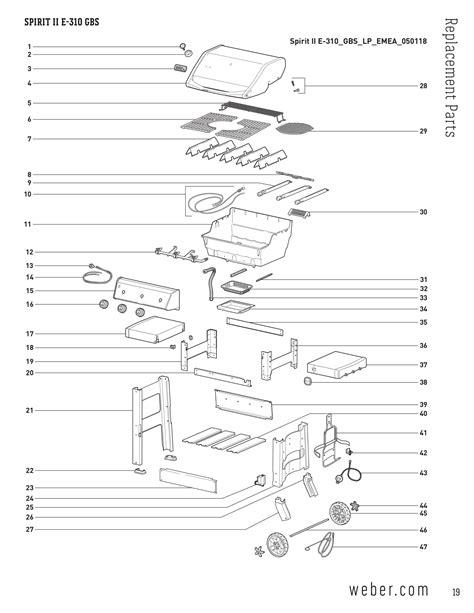 SPIRIT II E-310 GBS

Replacement Parts

Spirit II E-310_GBS_LP_EMEA_050118

1
2
3
4
5
6
7
8
9
10
11
12
13
14
15
16
17
18
19
20
21
22
23
24
25
26
27

28
29
30
31
32
33
34
35
36
37
38
39
40
41
42
43
44
45
46
47

weber.com

19