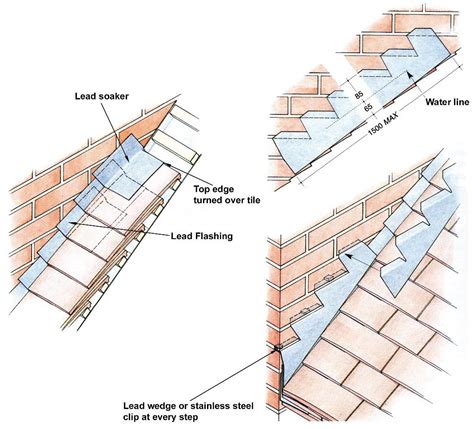 Lead soaker

Top edge turned over tile

Lead Flashing

85

65

1500 MAX

Water line

Lead wedge or stainless steel clip at every step