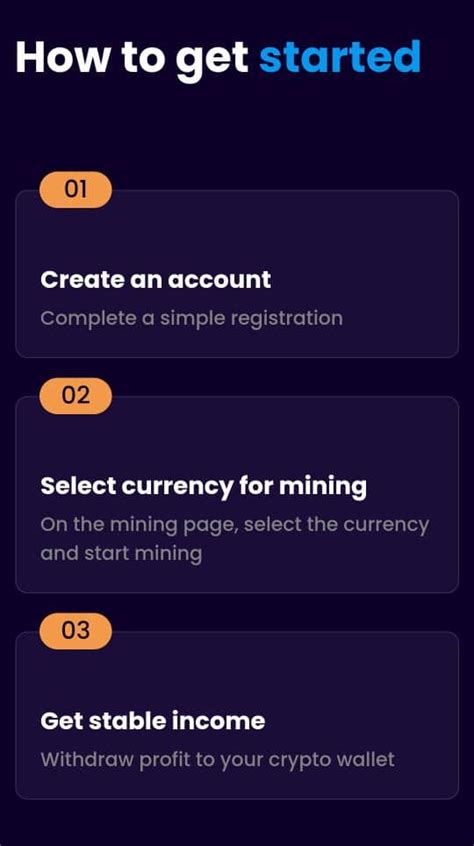 How to get started

01

Create an account

Complete a simple registration

02

Select currency for mining

On the mining page, select the currency and start mining

03

Get stable income

Withdraw profit to your crypto wallet