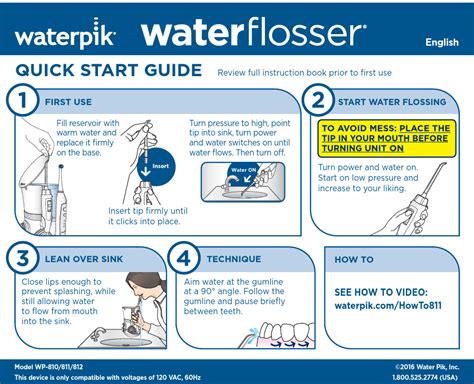 waterpik® waterflosser® English

QUICK START GUIDE Review full instruction book prior to first use

1 FIRST USE

Fill reservoir with warm water and replace it firmly on the base.

Insert

Insert tip firmly until it clicks into place.

Turn pressure to high, point tip into sink, turn power and water switches on until water flows. Then turn off.

Water ON

2 START WATER FLOSSING

TO AVOID MESS: PLACE THE TIP IN YOUR MOUTH BEFORE TURNING UNIT ON

Turn power and water on. Start on low pressure and increase to your liking.

3 LEAN OVER SINK

Close lips enough to prevent splashing, while still allowing water to flow from mouth into the sink.

4 TECHNIQUE

Aim water at the gumline at a 90° angle. Follow the gumline and pause briefly between teeth.

HOW TO

SEE HOW TO VIDEO: waterpik.com/HowTo811

Model WP-810/811/812
This device is only compatible with voltages of 120 VAC, 60Hz

©2016 Water Pik, Inc.
1.800.525.2774 (USA)